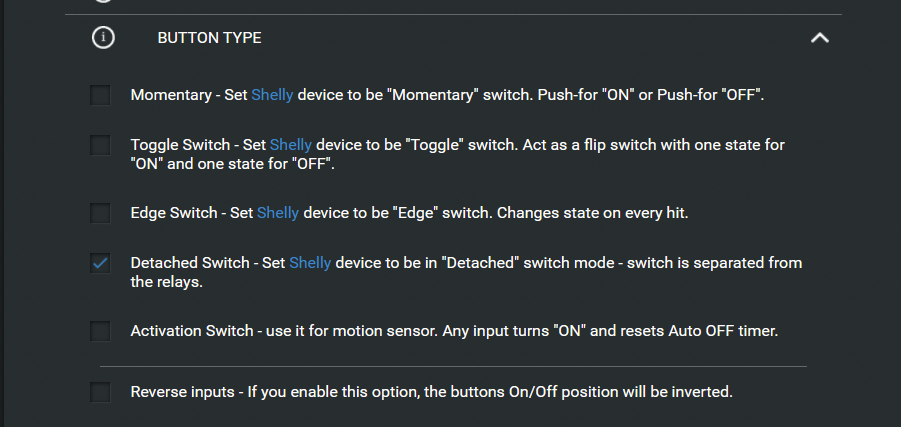 BUTTON TYPE

Momentary - Set Shelly device to be "Momentary" switch. Push-for "ON" or Push-for "OFF".

Toggle Switch - Set Shelly device to be "Toggle" switch. Act as a flip switch with one state for "ON" and one state for "OFF".

Edge Switch - Set Shelly device to be "Edge" switch. Changes state on every hit.

Detached Switch - Set Shelly device to be in "Detached" switch mode - switch is separated from the relays.

Activation Switch - use it for motion sensor. Any input turns "ON" and resets Auto OFF timer.

Reverse inputs - If you enable this option, the buttons On/Off position will be inverted.